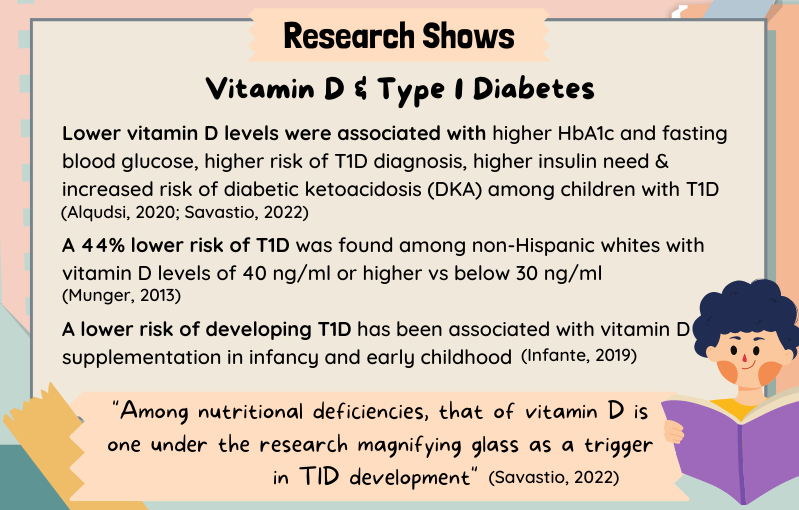 Research Shows

Vitamin D & Type 1 Diabetes

Lower vitamin D levels were associated with higher HbA1c and fasting blood glucose, higher risk of T1D diagnosis, higher insulin need & increased risk of diabetic ketoacidosis (DKA) among children with T1D (Alqudsi, 2020; Savastio, 2022)

A 44% lower risk of T1D was found among non-Hispanic whites with vitamin D levels of 40 ng/ml or higher vs below 30 ng/ml (Munger, 2013)

A lower risk of developing T1D has been associated with vitamin D supplementation in infancy and early childhood (Infante, 2019)

"Among nutritional deficiencies, that of vitamin D is one under the research magnifying glass as a trigger in T1D development" (Savastio, 2022)