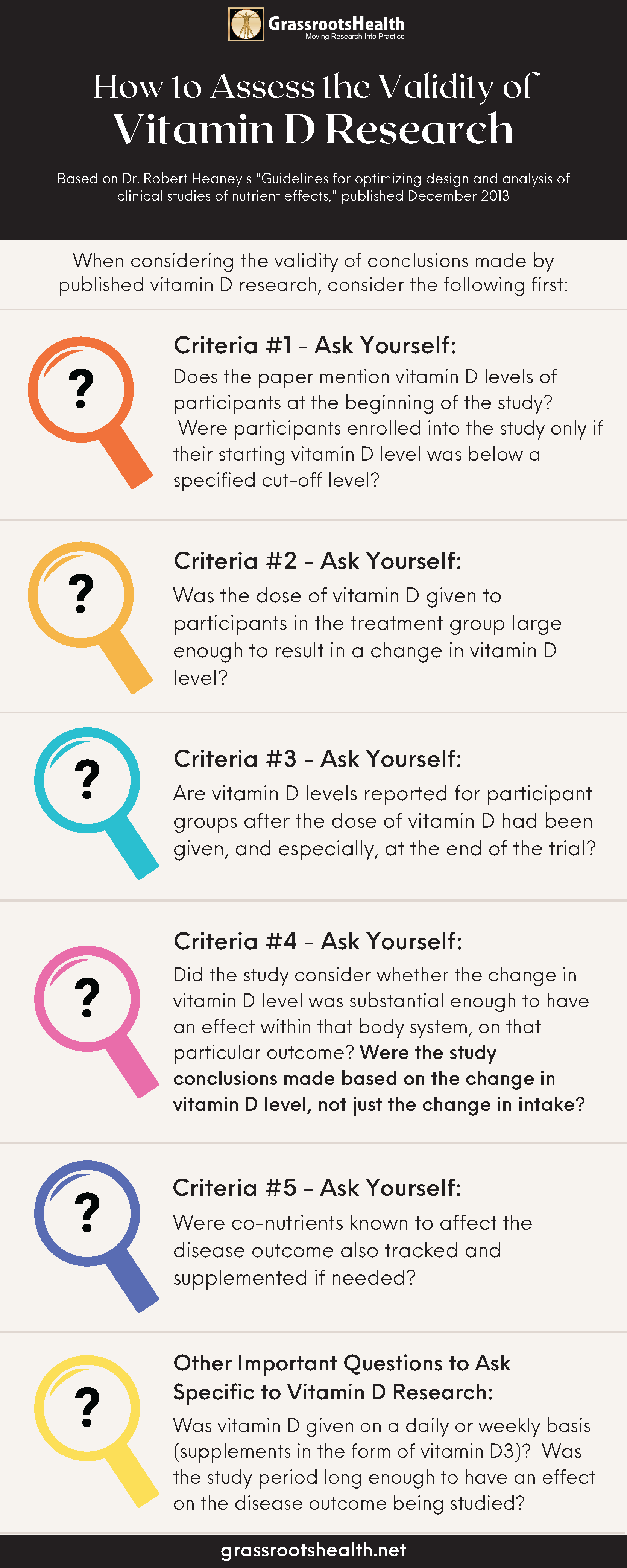 GrassrootsHealth
Moving Research Into Practice

How to Assess the Validity of
Vitamin D Research

Based on Dr. Robert Heaney's "Guidelines for optimizing design and analysis of clinical studies of nutrient effects," published December 2013

When considering the validity of conclusions made by published vitamin D research, consider the following first:

?
Criteria #1 - Ask Yourself:
Does the paper mention vitamin D levels of participants at the beginning of the study? Were participants enrolled into the study only if their starting vitamin D level was below a specified cut-off level?

?
Criteria #2 - Ask Yourself:
Was the dose of vitamin D given to participants in the treatment group large enough to result in a change in vitamin D level?

?
Criteria #3 - Ask Yourself:
Are vitamin D levels reported for participant groups after the dose of vitamin D had been given, and especially, at the end of the trial?

?
Criteria #4 - Ask Yourself:
Did the study consider whether the change in vitamin D level was substantial enough to have an effect within that body system, on that particular outcome? Were the study conclusions made based on the change in vitamin D level, not just the change in intake?

?
Criteria #5 - Ask Yourself:
Were co-nutrients known to affect the disease outcome also tracked and supplemented if needed?

?
Other Important Questions to Ask Specific to Vitamin D Research:
Was vitamin D given on a daily or weekly basis (supplements in the form of vitamin D3)? Was the study period long enough to have an effect on the disease outcome being studied?

grassrootshealth.net