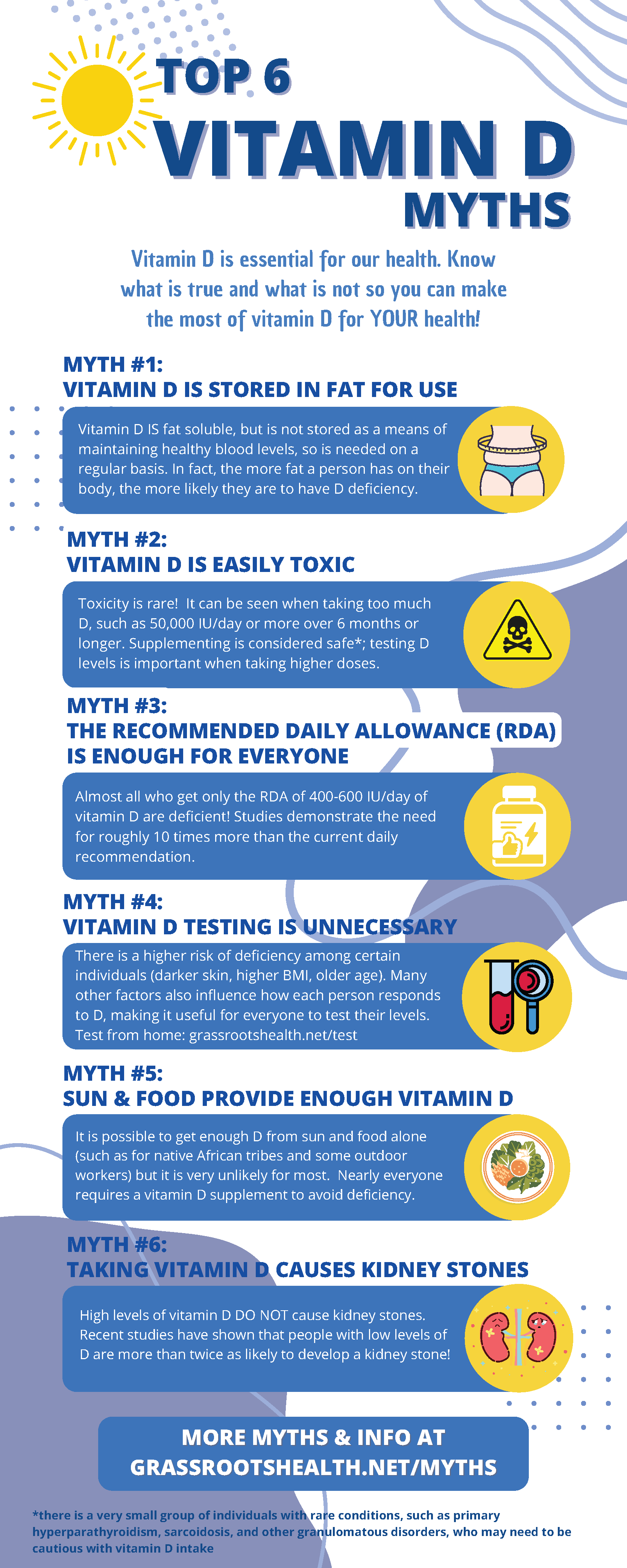 TOP 6
VITAMIN D
MYTHS

Vitamin D is essential for our health. Know what is true and what is not so you can make the most of vitamin D for YOUR health!

MYTH #1:
VITAMIN D IS STORED IN FAT FOR USE

Vitamin D IS fat soluble, but is not stored as a means of maintaining healthy blood levels, so is needed on a regular basis. In fact, the more fat a person has on their body, the more likely they are to have D deficiency.

MYTH #2:
VITAMIN D IS EASILY TOXIC

Toxicity is rare! It can be seen when taking too much D, such as 50,000 IU/day or more over 6 months or longer. Supplementing is considered safe*; testing D levels is important when taking higher doses.

MYTH #3:
THE RECOMMENDED DAILY ALLOWANCE (RDA) IS ENOUGH FOR EVERYONE

Almost all who get only the RDA of 400-600 IU/day of vitamin D are deficient! Studies demonstrate the need for roughly 10 times more than the current daily recommendation.

MYTH #4:
VITAMIN D TESTING IS UNNECESSARY

There is a higher risk of deficiency among certain individuals (darker skin, higher BMI, older age). Many other factors also influence how each person responds to D, making it useful for everyone to test their levels. Test from home: grassrootshealth.net/test

MYTH #5:
SUN & FOOD PROVIDE ENOUGH VITAMIN D

It is possible to get enough D from sun and food alone (such as for native African tribes and some outdoor workers) but it is very unlikely for most. Nearly everyone requires a vitamin D supplement to avoid deficiency.

MYTH #6:
TAKING VITAMIN D CAUSES KIDNEY STONES

High levels of vitamin D DO NOT cause kidney stones. Recent studies have shown that people with low levels of D are more than twice as likely to develop a kidney stone!

MORE MYTHS & INFO AT GRASSROOTSHEALTH.NET/MYTHS

*there is a very small group of individuals with rare conditions, such as primary hyperparathyroidism, sarcoidosis, and other granulomatous disorders, who may need to be cautious with vitamin D intake